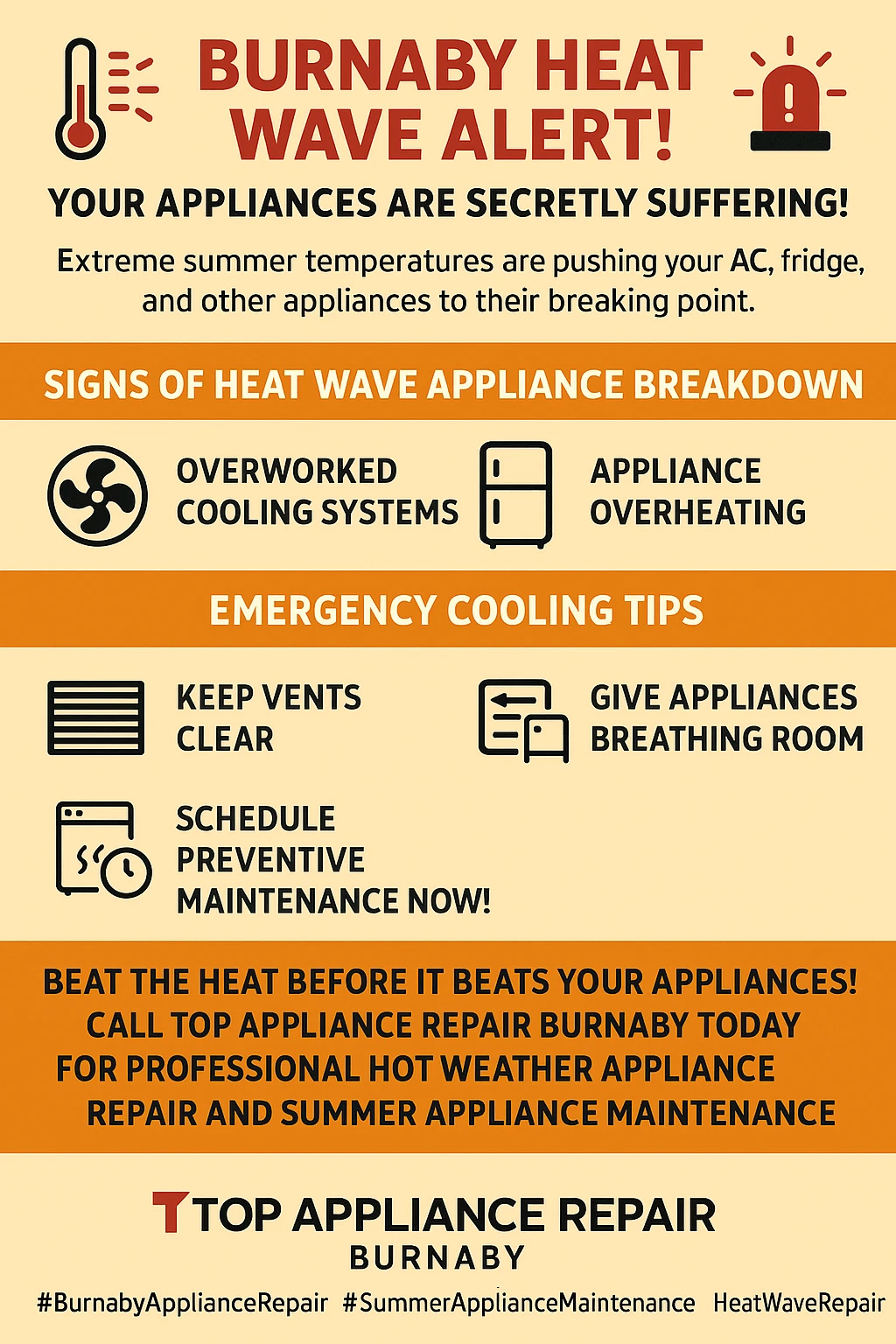 BURNABY HEAT WAVE ALERT!

YOUR APPLIANCES ARE SECRETLY SUFFERING!

Extreme summer temperatures are pushing your AC, fridge, and other appliances to their breaking point.

SIGNS OF HEAT WAVE APPLIANCE BREAKDOWN

OVERWORKED COOLING SYSTEMS

APPLIANCE OVERHEATING

EMERGENCY COOLING TIPS

KEEP VENTS CLEAR

GIVE APPLIANCES BREATHING ROOM

SCHEDULE PREVENTIVE MAINTENANCE NOW!

BEAT THE HEAT BEFORE IT BEATS YOUR APPLIANCES! CALL TOP APPLIANCE REPAIR BURNABY TODAY FOR PROFESSIONAL HOT WEATHER APPLIANCE REPAIR AND SUMMER APPLIANCE MAINTENANCE

TOP APPLIANCE REPAIR
BURNABY

#BurnabyApplianceRepair #SummerApplianceMaintenance HeatWaveRepair