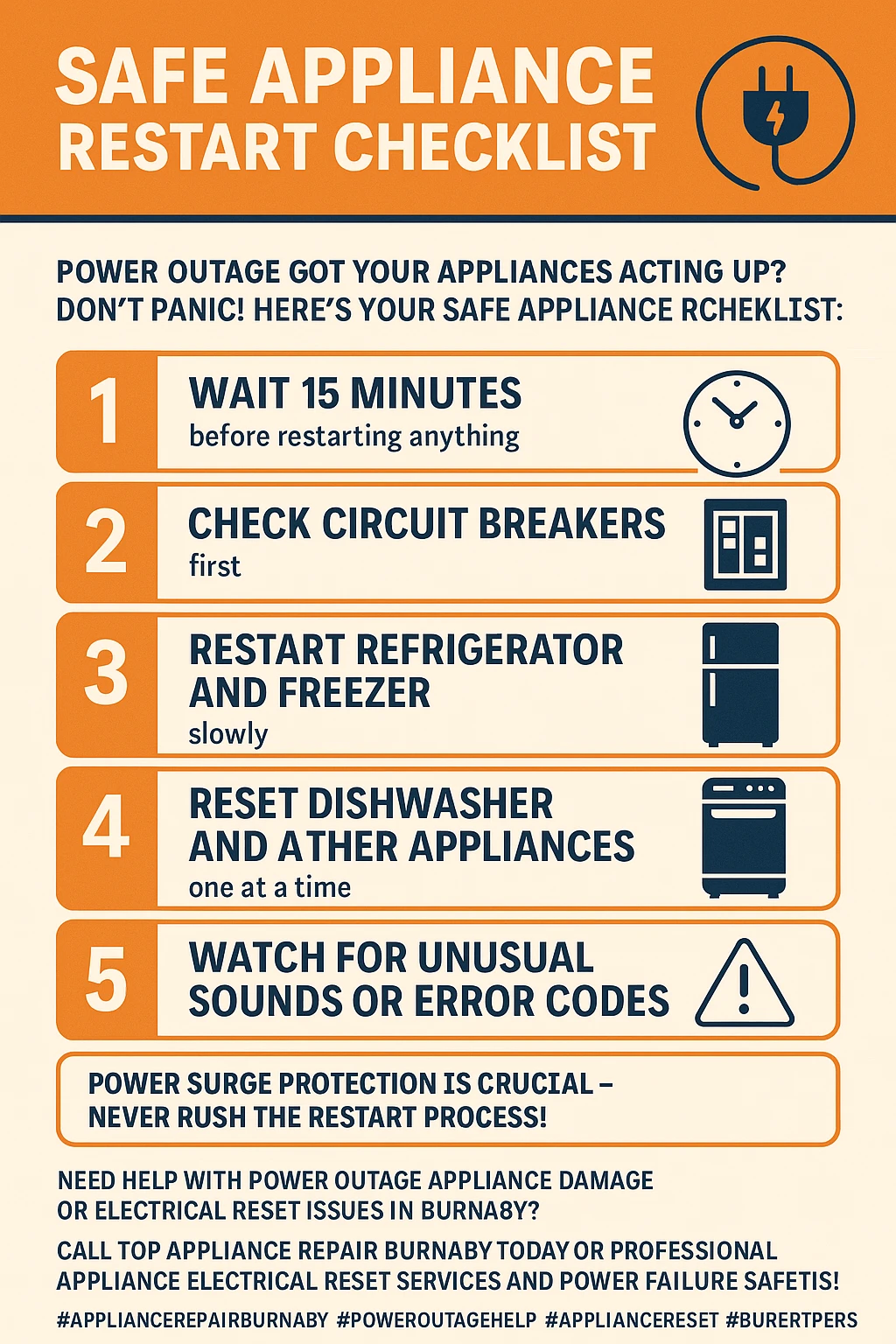 SAFE APPLIANCE RESTART CHECKLIST

POWER OUTAGE GOT YOUR APPLIANCES ACTING UP? DON'T PANIC! HERE'S YOUR SAFE APPLIANCE RCHEKLIST:

1 WAIT 15 MINUTES
before restarting anything

2 CHECK CIRCUIT BREAKERS
first

3 RESTART REFRIGERATOR AND FREEZER
slowly

4 RESET DISHWASHER AND ATHER APPLIANCES
one at a time

5 WATCH FOR UNUSUAL SOUNDS OR ERROR CODES

POWER SURGE PROTECTION IS CRUCIAL – NEVER RUSH THE RESTART PROCESS!

NEED HELP WITH POWER OUTAGE APPLIANCE DAMAGE OR ELECTRICAL RESET ISSUES IN BURNA8Y?

CALL TOP APPLIANCE REPAIR BURNABY TODAY OR PROFESSIONAL APPLIANCE ELECTRICAL RESET SERVICES AND POWER FAILURE SAFETIS!

#APPLIANCEREPAIRBURNABY #POWEROUTAGEHELP #APPLIANCERESET #BURERTPERS